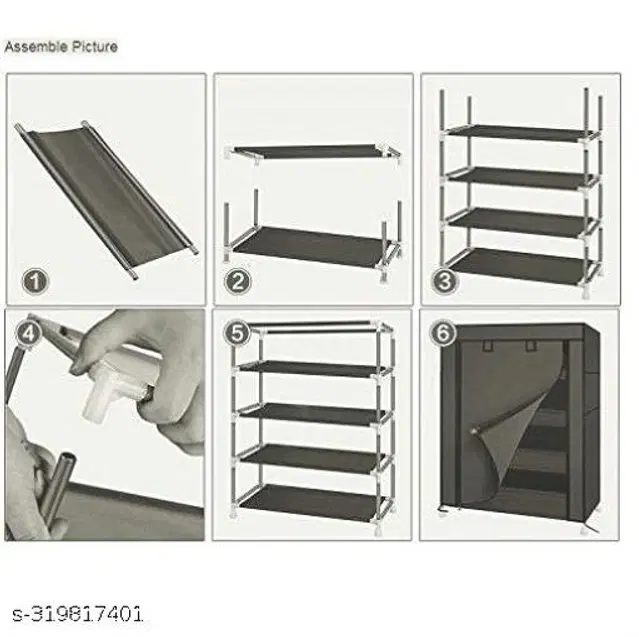 Assemble Picture

1

2

3

4

5

6

s-319817401