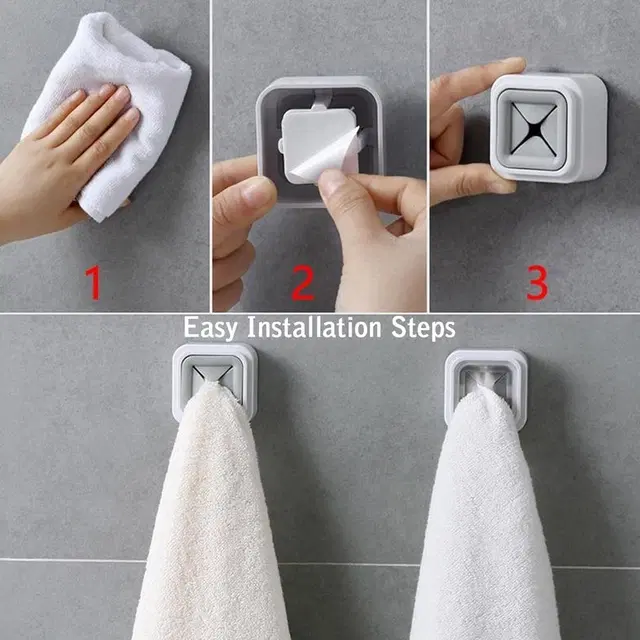 1

2

3

Easy Installation Steps