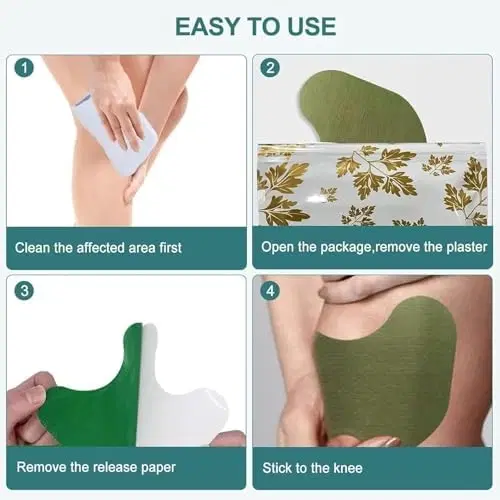 EASY TO USE

1

Clean the affected area first

2

Open the package,remove the plaster

3

Remove the release paper

4

Stick to the knee