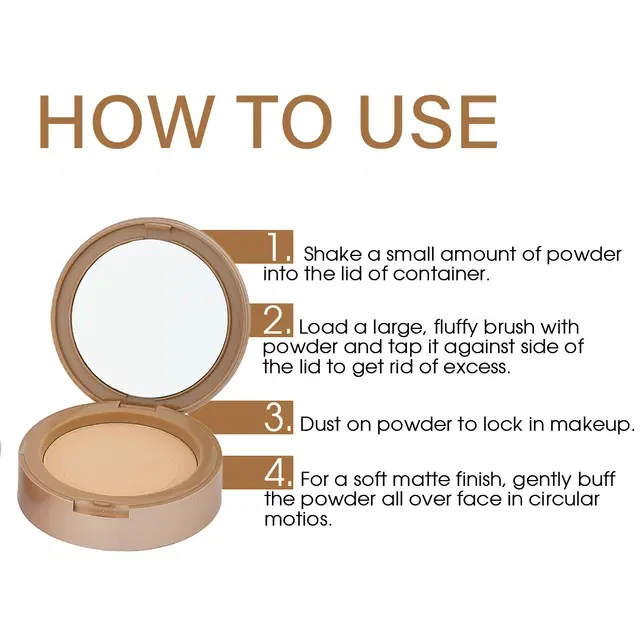 HOW TO USE

1. Shake a small amount of powder into the lid of container.

2. Load a large, fluffy brush with powder and tap it against side of the lid to get rid of excess.

3. Dust on powder to lock in makeup.

4. For a soft matte finish, gently buff the powder all over face in circular motios.