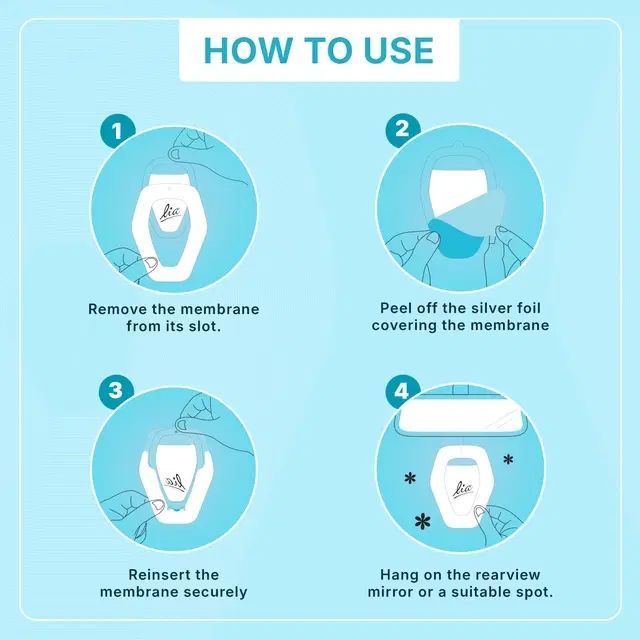 HOW TO USE

1

lia

Remove the membrane from its slot.

2

Peel off the silver foil covering the membrane

3

lia

Reinsert the membrane securely

4

lia

Hang on the rearview mirror or a suitable spot.