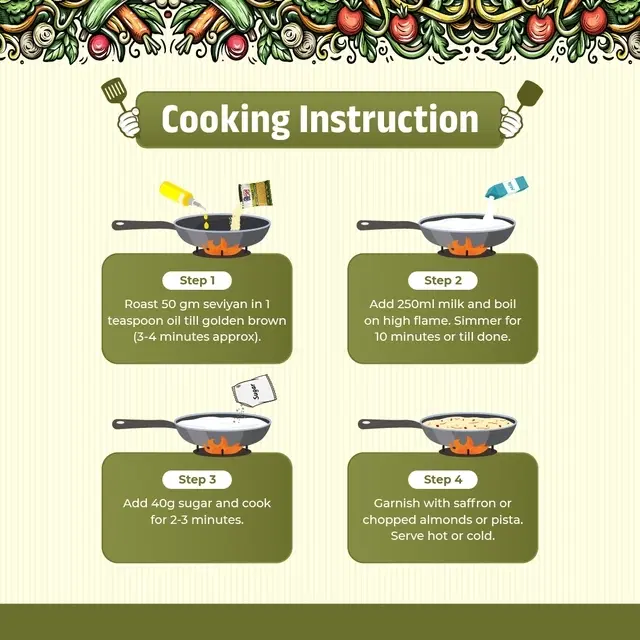 Cooking Instruction

Step 1
Roast 50 gm seviyan in 1 teaspoon oil till golden brown (3-4 minutes approx).

Step 2
Add 250ml milk and boil on high flame. Simmer for 10 minutes or till done.

Sugar

Step 3
Add 40g sugar and cook for 2-3 minutes.

Step 4
Garnish with saffron or chopped almonds or pista. Serve hot or cold.