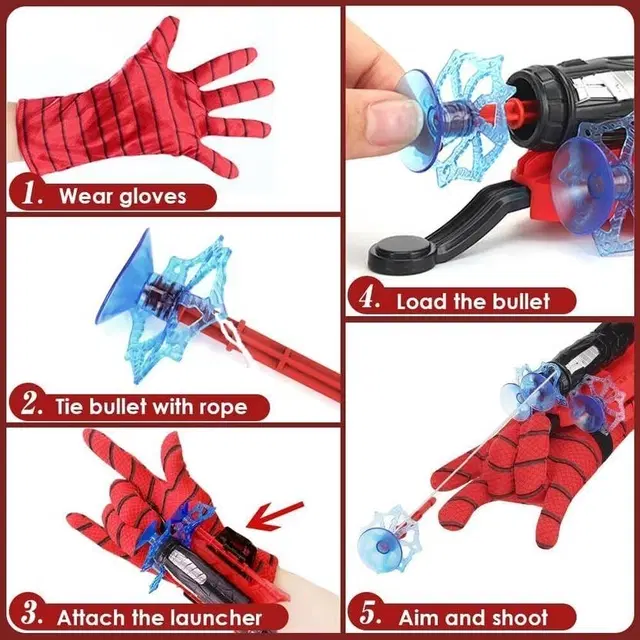 1. Wear gloves

2. Tie bullet with rope

3. Attach the launcher

4. Load the bullet

5. Aim and shoot