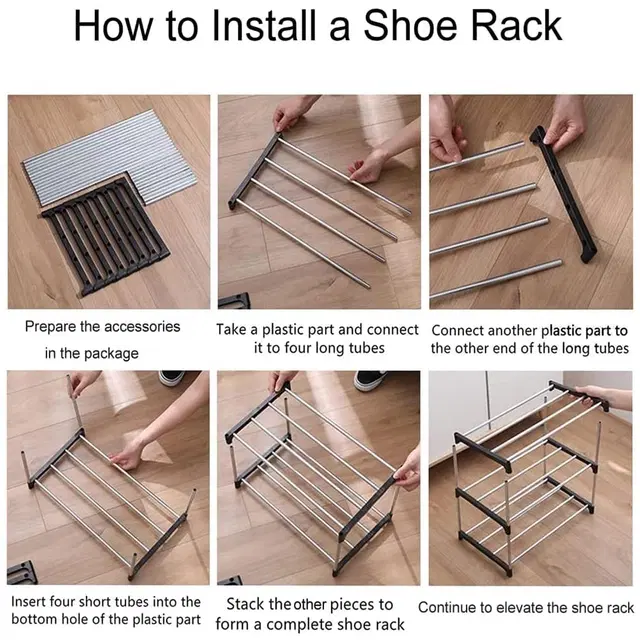 How to Install a Shoe Rack

Prepare the accessories in the package

Take a plastic part and connect it to four long tubes

Connect another plastic part to the other end of the long tubes

Insert four short tubes into the bottom hole of the plastic part

Stack the other pieces to form a complete shoe rack

Continue to elevate the shoe rack