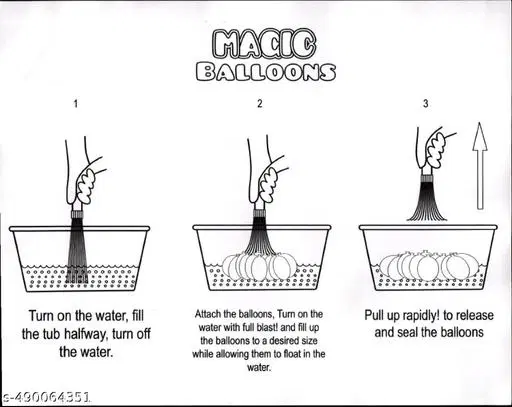 MAGIC
BALLOONS

1

Turn on the water, fill the tub halfway, turn off the water.

2

Attach the balloons, Turn on the water with full blast! and fill up the balloons to a desired size while allowing them to float in the water.

3

Pull up rapidly! to release and seal the balloons

s-490064351