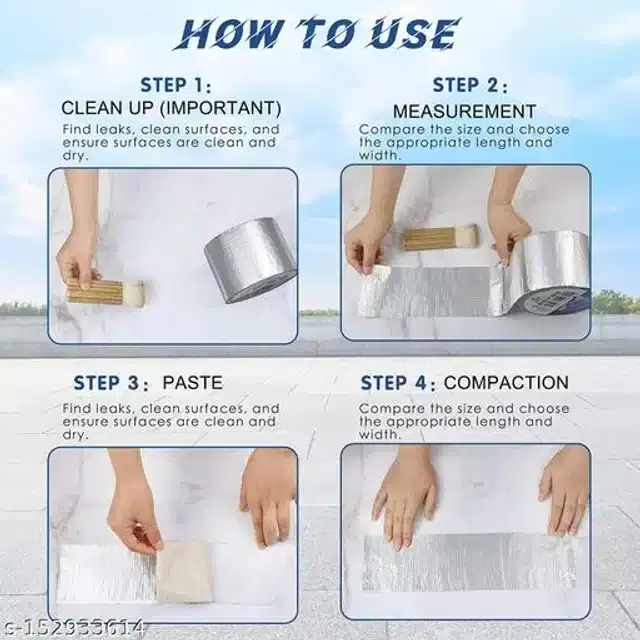 HOW TO USE

STEP 1:
CLEAN UP (IMPORTANT)
Find leaks, clean surfaces, and ensure surfaces are clean and dry.

STEP 2:
MEASUREMENT
Compare the size and choose the appropriate length and width.

STEP 3: PASTE
Find leaks, clean surfaces, and ensure surfaces are clean and dry.

STEP 4: COMPACTION
Compare the size and choose the appropriate length and width.

s-152933614