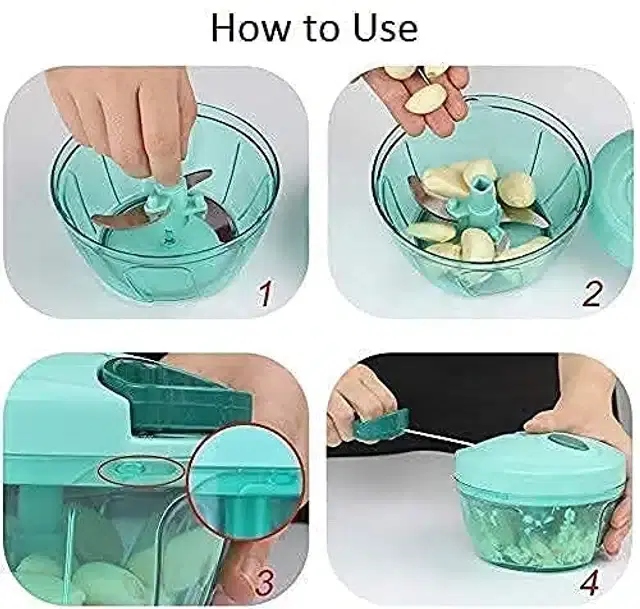 How to Use

1

2

3

4