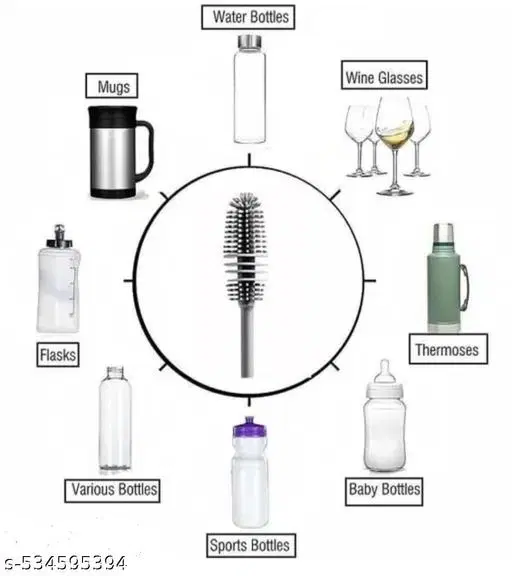 Water Bottles

Mugs

Wine Glasses

Flasks

Thermoses

Various Bottles

Baby Bottles

Sports Bottles

s-534595394