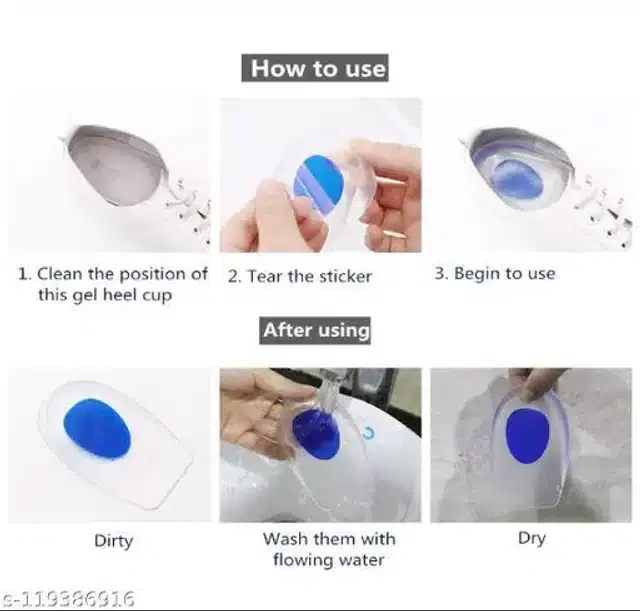 How to use

1. Clean the position of this gel heel cup

2. Tear the sticker

3. Begin to use

After using

Dirty

Wash them with flowing water

Dry

s-119386916