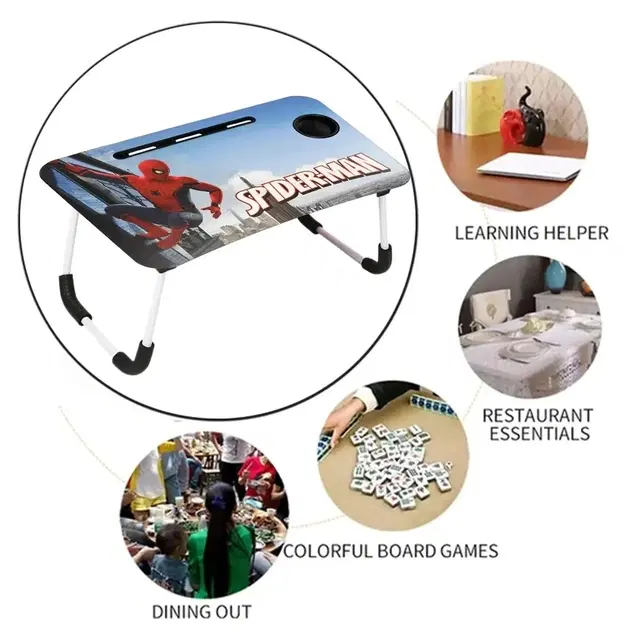 SPIDER-MAN

LEARNING HELPER

RESTAURANT ESSENTIALS

COLORFUL BOARD GAMES

DINING OUT