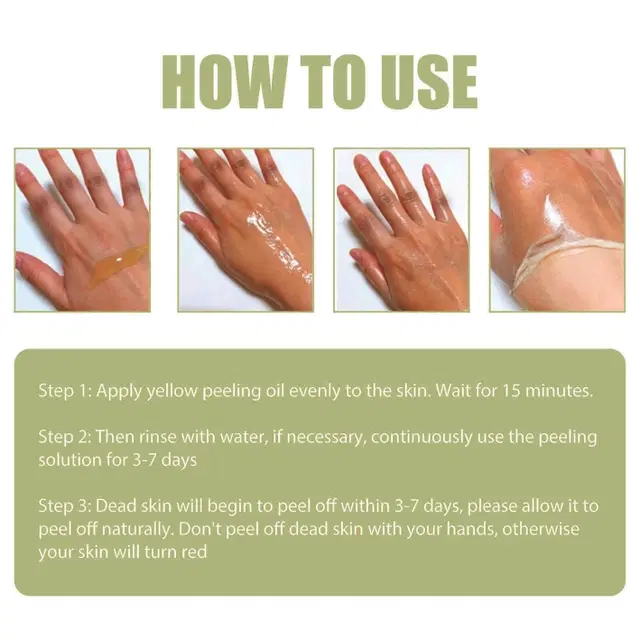 HOW TO USE

Step 1: Apply yellow peeling oil evenly to the skin. Wait for 15 minutes.

Step 2: Then rinse with water, if necessary, continuously use the peeling solution for 3-7 days

Step 3: Dead skin will begin to peel off within 3-7 days, please allow it to peel off naturally. Don't peel off dead skin with your hands, otherwise your skin will turn red