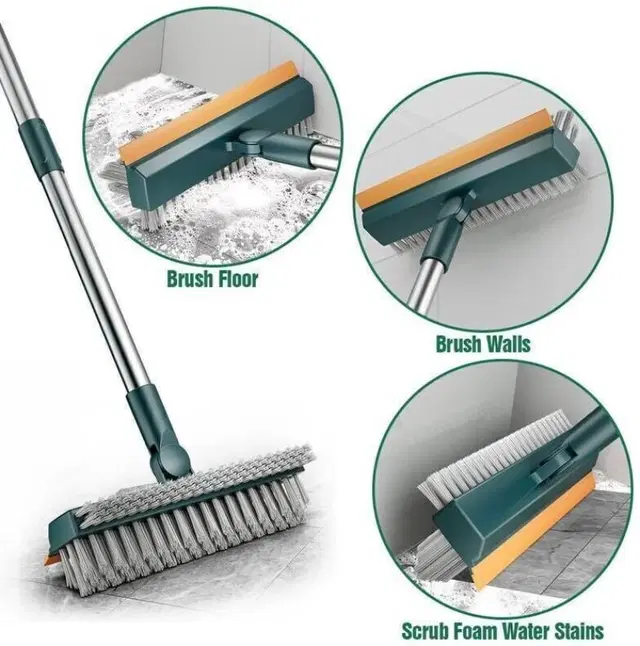 Brush Floor

Brush Walls

Scrub Foam Water Stains