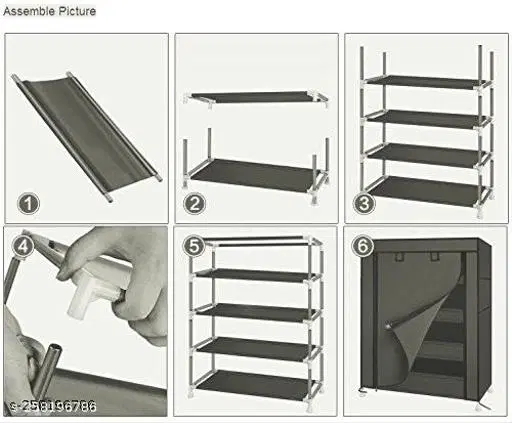 Assemble Picture

1

2

3

4

5

6

s-258196786