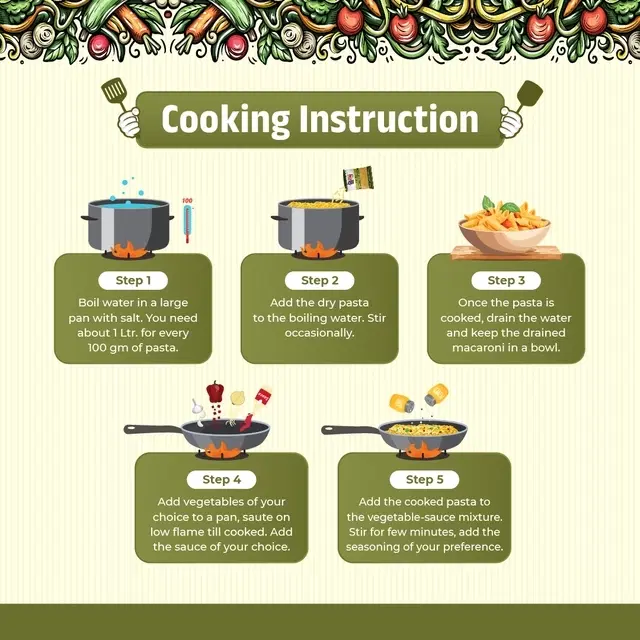 Cooking Instruction

100

Step 1
Boil water in a large pan with salt. You need about 1 Ltr. for every 100 gm of pasta.

Step 2
Add the dry pasta to the boiling water. Stir occasionally.

Step 3
Once the pasta is cooked, drain the water and keep the drained macaroni in a bowl.

Step 4
Add vegetables of your choice to a pan, saute on low flame till cooked. Add the sauce of your choice.

Step 5
Add the cooked pasta to the vegetable-sauce mixture. Stir for few minutes, add the seasoning of your preference.