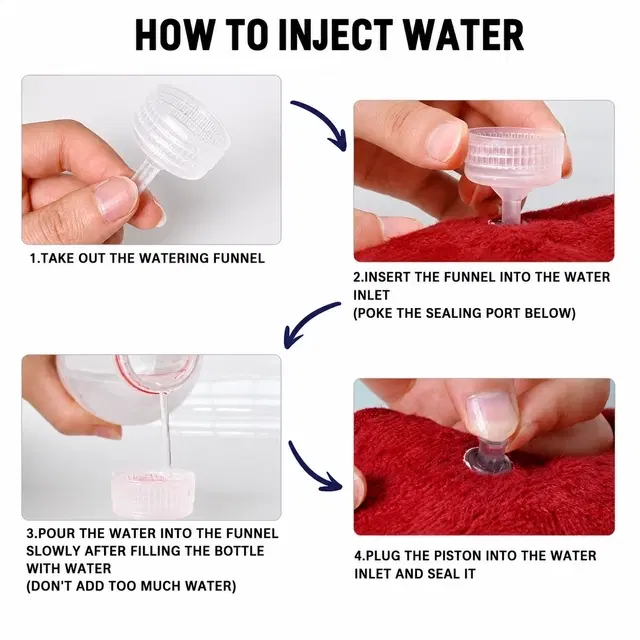 HOW TO INJECT WATER

1.TAKE OUT THE WATERING FUNNEL

2.INSERT THE FUNNEL INTO THE WATER INLET
(POKE THE SEALING PORT BELOW)

3.POUR THE WATER INTO THE FUNNEL SLOWLY AFTER FILLING THE BOTTLE WITH WATER
(DON'T ADD TOO MUCH WATER)

4.PLUG THE PISTON INTO THE WATER INLET AND SEAL IT