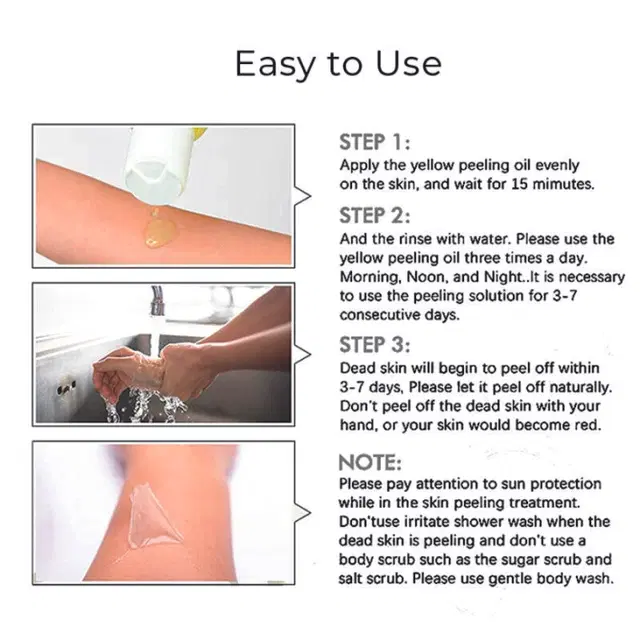 Easy to Use

STEP 1:
Apply the yellow peeling oil evenly on the skin, and wait for 15 mimutes.

STEP 2:
And the rinse with water. Please use the yellow peeling oil three times a day. Morning, Noon, and Night..It is necessary to use the peeling solution for 3-7 consecutive days.

STEP 3:
Dead skin will begin to peel off within 3-7 days, Please let it peel off naturally. Don't peel off the dead skin with your hand, or your skin would become red.

NOTE:
Please pay attention to sun protection while in the skin peeling treatment. Don'tuse irritate shower wash when the dead skin is peeling and don't use a body scrub such as the sugar scrub and salt scrub. Please use gentle body wash.