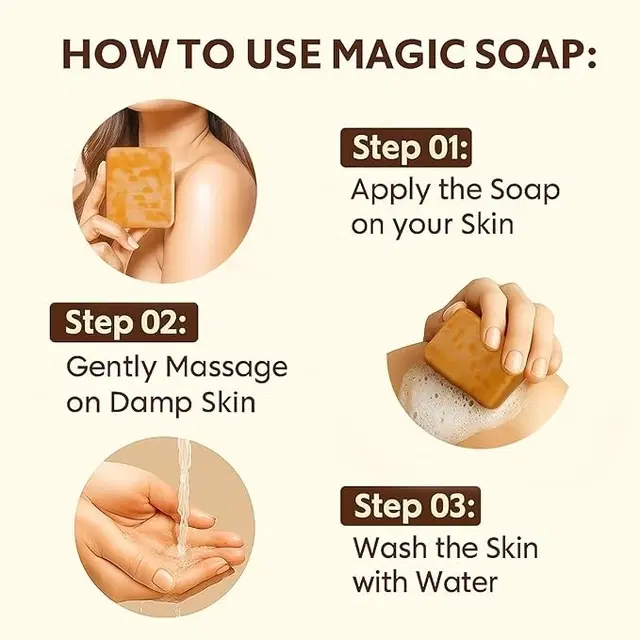 HOW TO USE MAGIC SOAP:

Step 01:
Apply the Soap on your Skin

Step 02:
Gently Massage on Damp Skin

Step 03:
Wash the Skin with Water