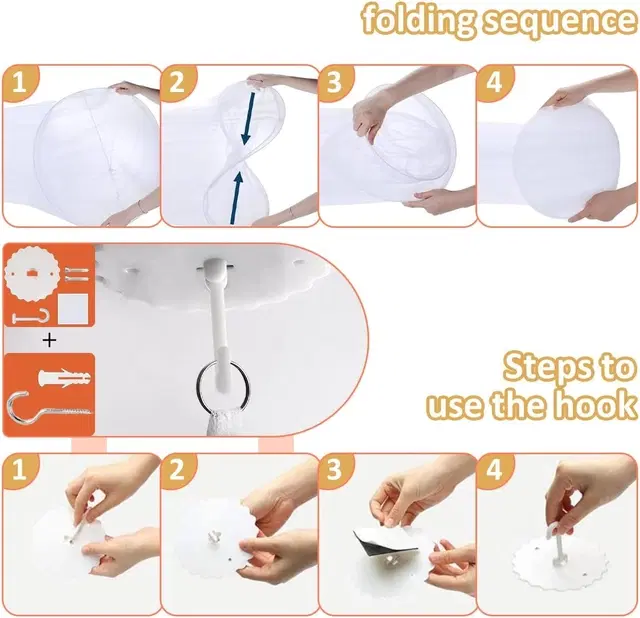 folding sequence

1

2

3

4

+

Steps to use the hook

1

2

3

4