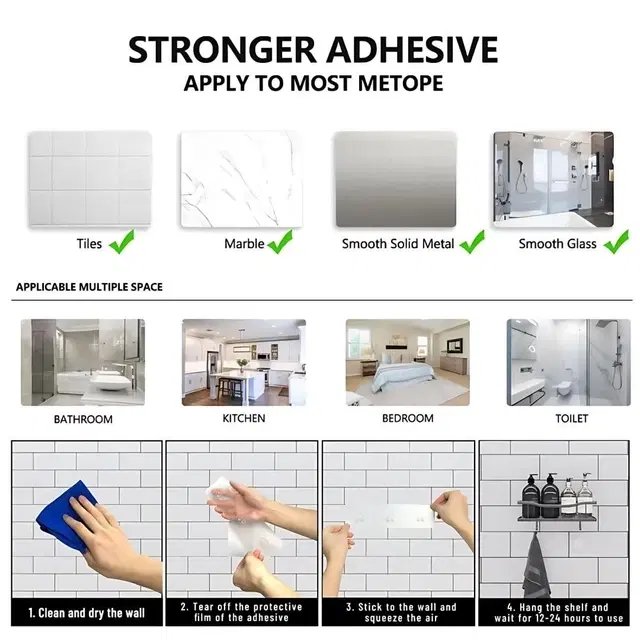 STRONGER ADHESIVE
APPLY TO MOST METOPE

Tiles

Marble

Smooth Solid Metal

Smooth Glass

APPLICABLE MULTIPLE SPACE

BATHROOM

KITCHEN

BEDROOM

TOILET

1. Clean and dry the wall

2. Tear off the protective film of the adhesive

3. Stick to the wall and squeeze the air

4. Hang the shelf and wait for 12-24 hours to use