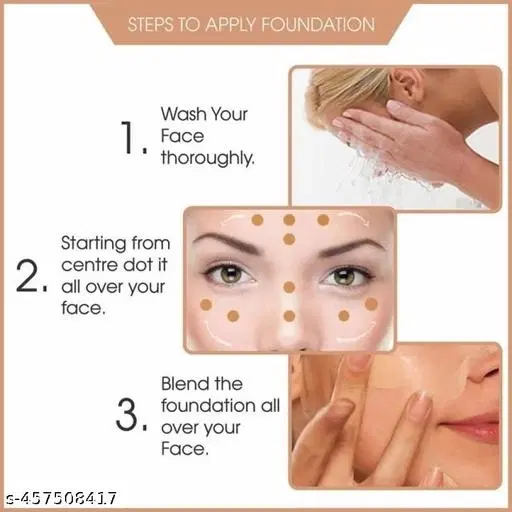 STEPS TO APPLY FOUNDATION

1. Wash Your Face thoroughly.

2. Starting from centre dot it all over your face.

3. Blend the foundation all over your Face.

s-457508417