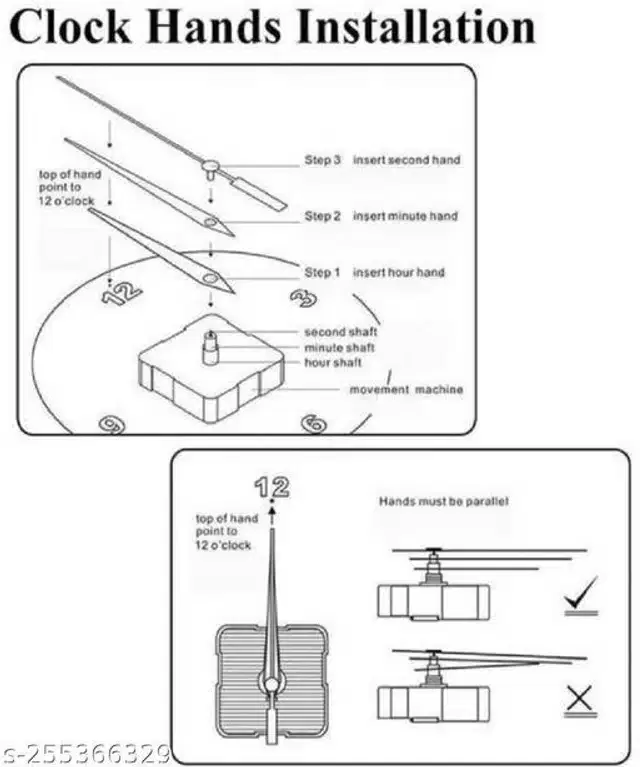 Clock Hands Installation

top of hand point to 12 o'clock

Step 3 insert second hand

Step 2 insert minute hand

Step 1 insert hour hand

12

3

second shaft

minute shaft

hour shaft

movement machine

9

6

12

top of hand point to 12 o'clock

Hands must be parallel

s-255366329