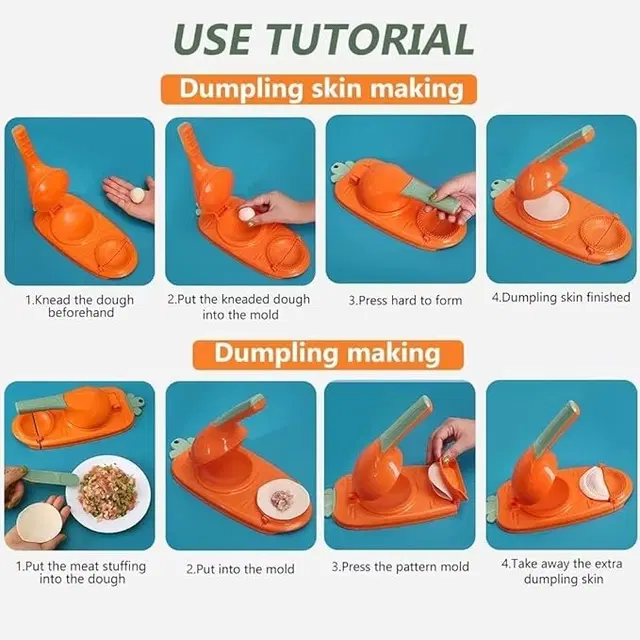 USE TUTORIAL

Dumpling skin making

1.Knead the dough beforehand

2.Put the kneaded dough into the mold

3.Press hard to form

4.Dumpling skin finished

Dumpling making

1.Put the meat stuffing into the dough

2.Put into the mold

3.Press the pattern mold

4.Take away the extra dumpling skin