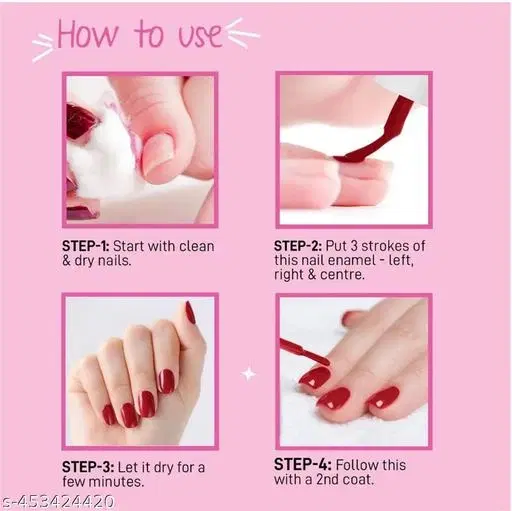 How to use

STEP-1: Start with clean & dry nails.

STEP-2: Put 3 strokes of this nail enamel - left, right & centre.

STEP-3: Let it dry for a few minutes.

STEP-4: Follow this with a 2nd coat.

s-453424420