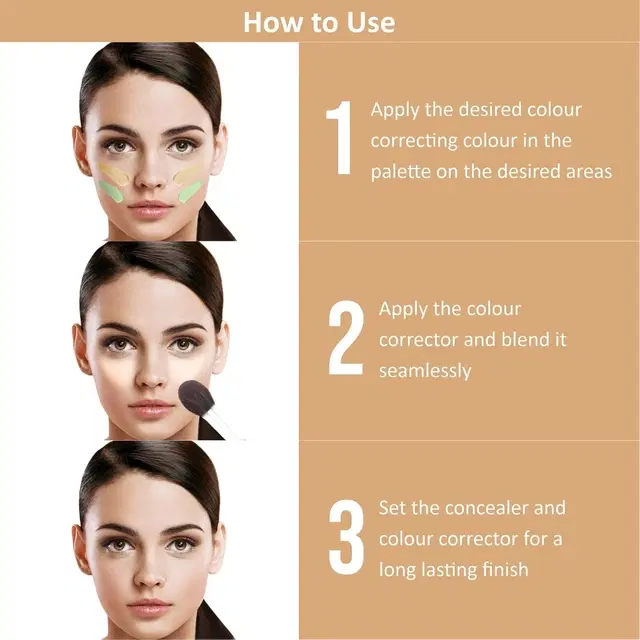 How to Use

1 Apply the desired colour correcting colour in the palette on the desired areas

2 Apply the colour corrector and blend it seamlessly

3 Set the concealer and colour corrector for a long lasting finish