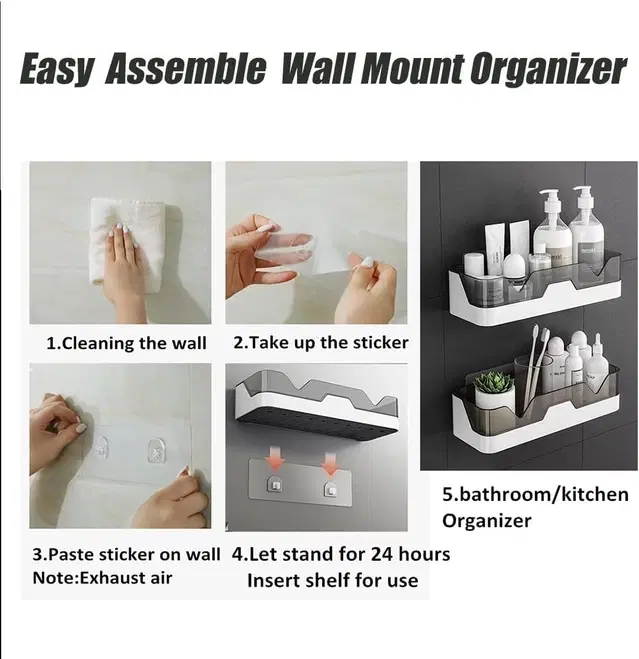 Easy Assemble Wall Mount Organizer

1.Cleaning the wall

2.Take up the sticker

3.Paste sticker on wall
Note:Exhaust air

4.Let stand for 24 hours
Insert shelf for use

5.bathroom/kitchen Organizer