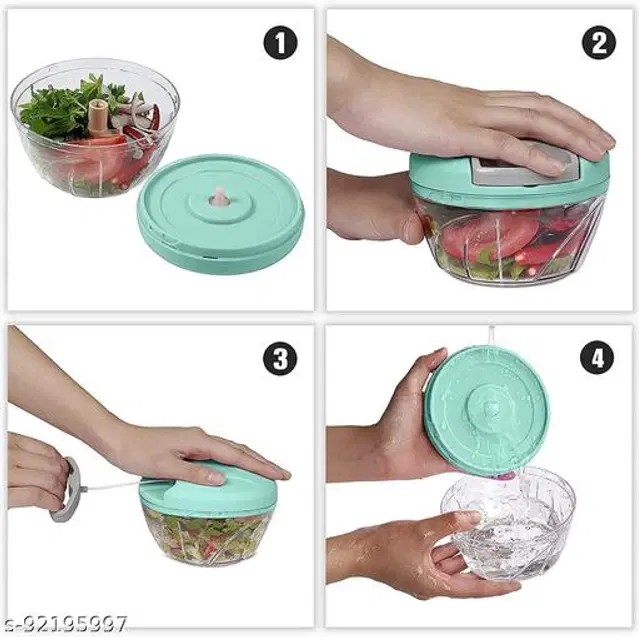 1

2

3

4

s-92195997