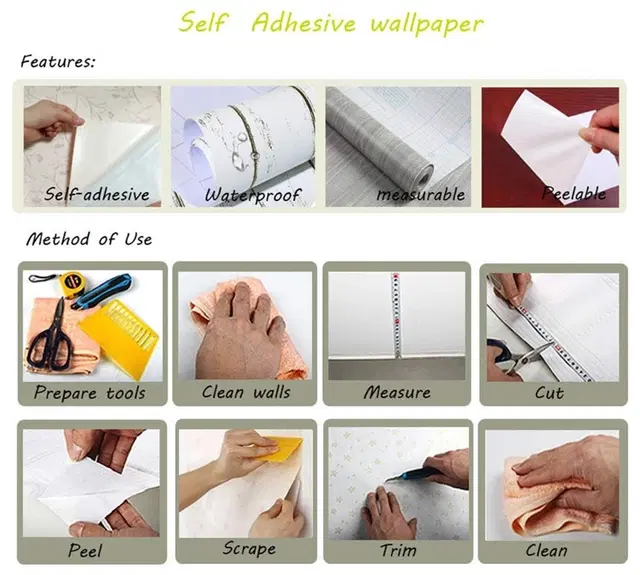 Self Adhesive wallpaper

Features:

Self-adhesive

Waterproof

measurable

Peelable

Method of Use

Prepare tools

Clean walls

Measure

Cut

Peel

Scrape

Trim

Clean