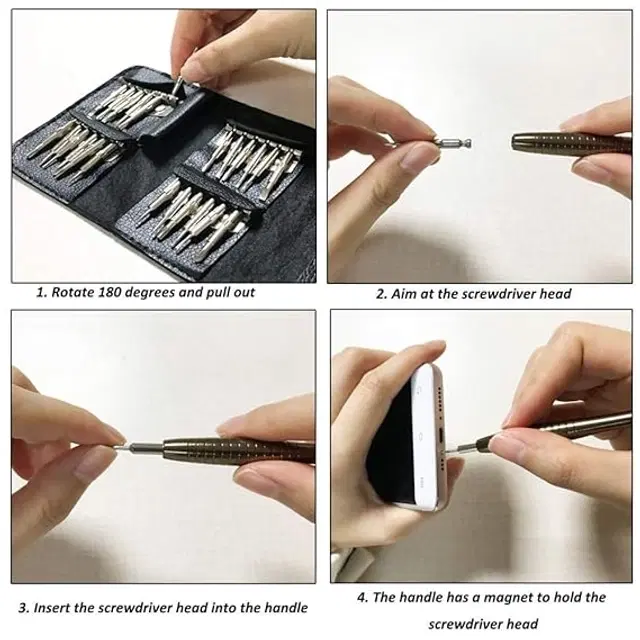 1. Rotate 180 degrees and pull out

2. Aim at the screwdriver head

3. Insert the screwdriver head into the handle

4. The handle has a magnet to hold the screwdriver head