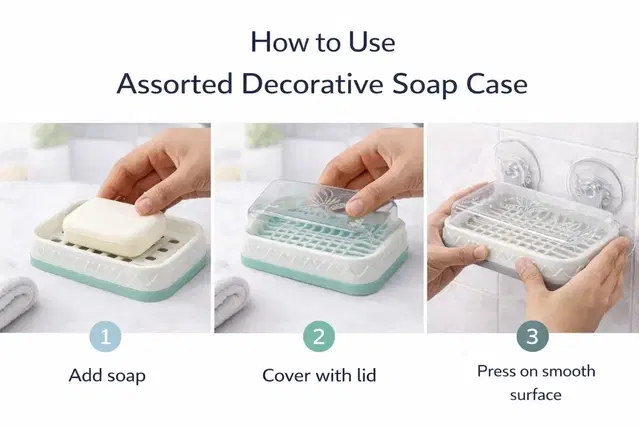 How to Use
Assorted Decorative Soap Case

1
Add soap

2
Cover with lid

3
Press on smooth surface