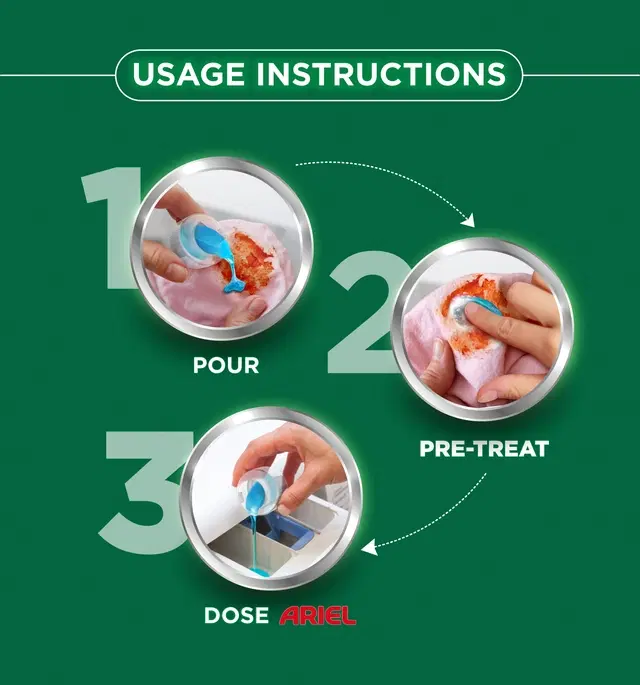 USAGE INSTRUCTIONS

1

POUR

2

PRE-TREAT

3

DOSE ARIEL