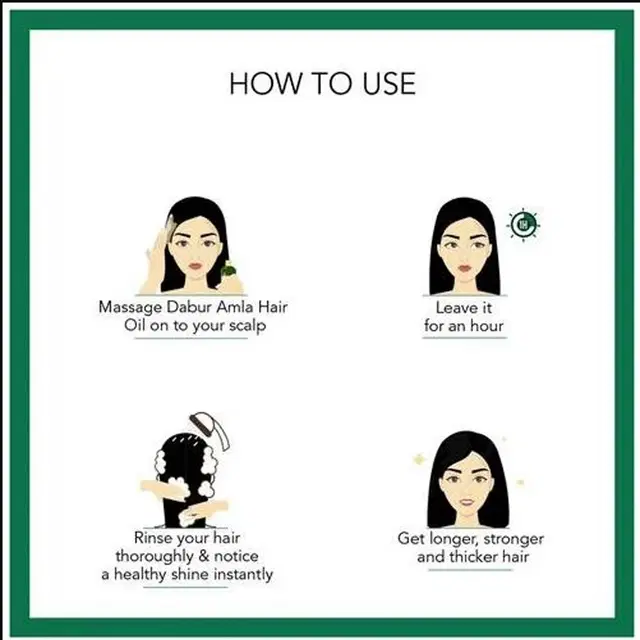 HOW TO USE

Massage Dabur Amla Hair Oil on to your scalp

Leave it for an hour

Rinse your hair thoroughly & notice a healthy shine instantly

Get longer, stronger and thicker hair