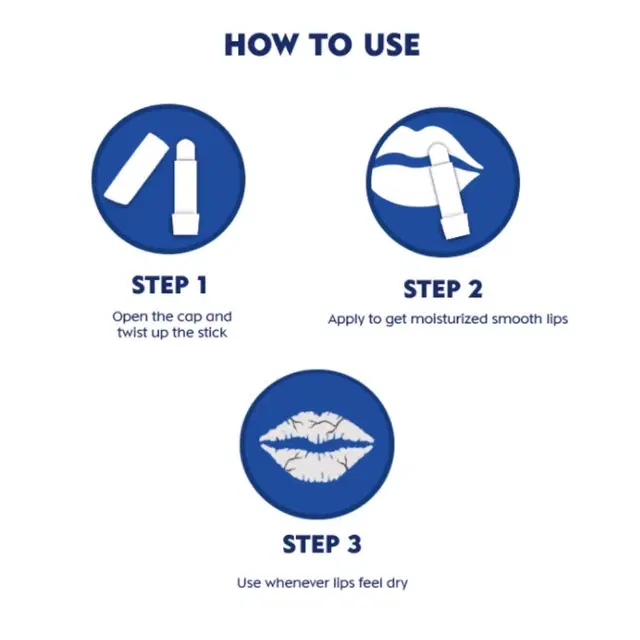 HOW TO USE

STEP 1

Open the cap and twist up the stick

STEP 2

Apply to get moisturized smooth lips

STEP 3

Use whenever lips feel dry