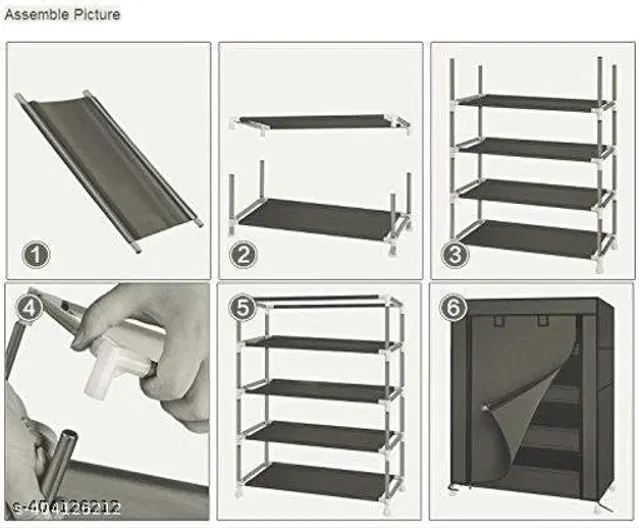 Assemble Picture

1

2

3

4

5

6

s-404126212