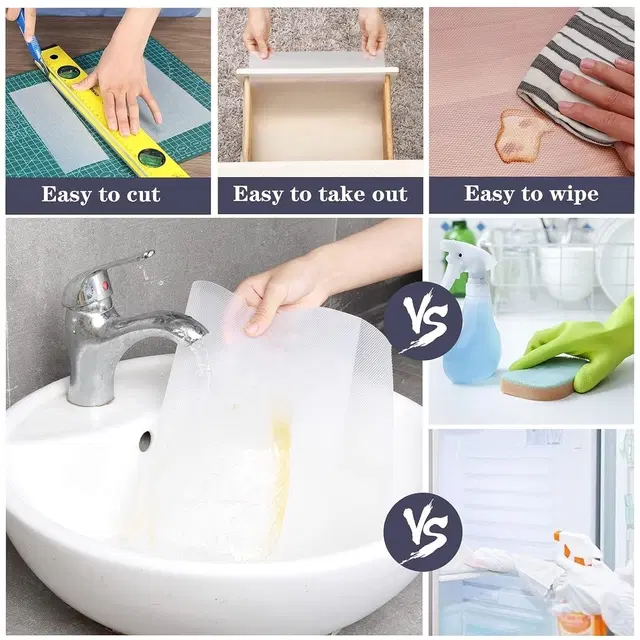 Easy to cut

Easy to take out

Easy to wipe

VS

VS