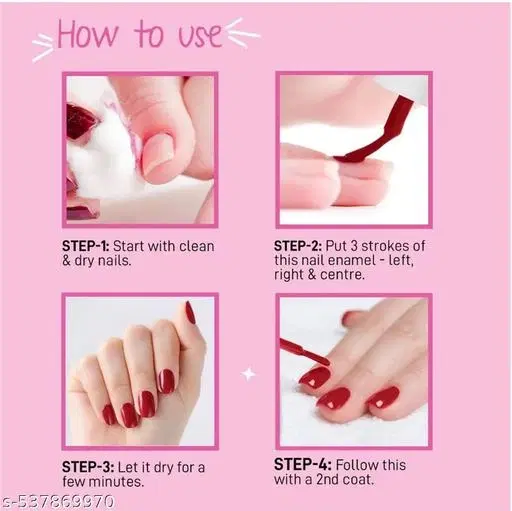 How to use

STEP-1: Start with clean & dry nails.

STEP-2: Put 3 strokes of this nail enamel - left, right & centre.

STEP-3: Let it dry for a few minutes.

STEP-4: Follow this with a 2nd coat.

s-537869970