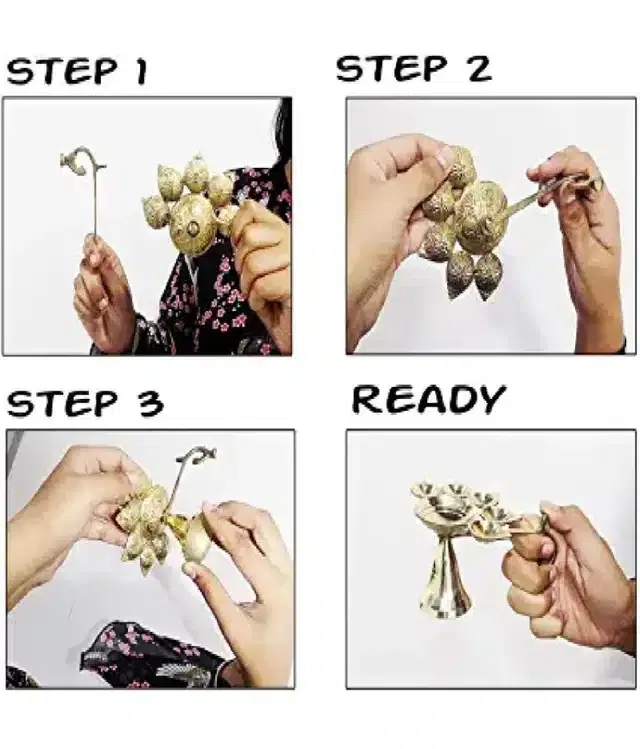 STEP 1

STEP 2

STEP 3

READY