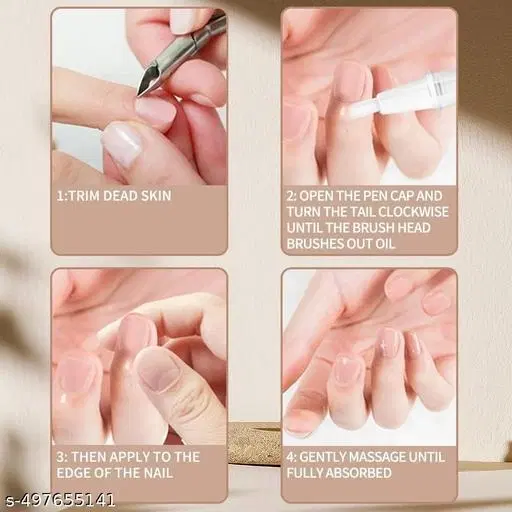 1:TRIM DEAD SKIN

2: OPEN THE PEN CAP AND TURN THE TAIL CLOCKWISE UNTIL THE BRUSH HEAD BRUSHES OUT OIL

3: THEN APPLY TO THE EDGE OF THE NAIL

4: GENTLY MASSAGE UNTIL FULLY ABSORBED

s-497655141