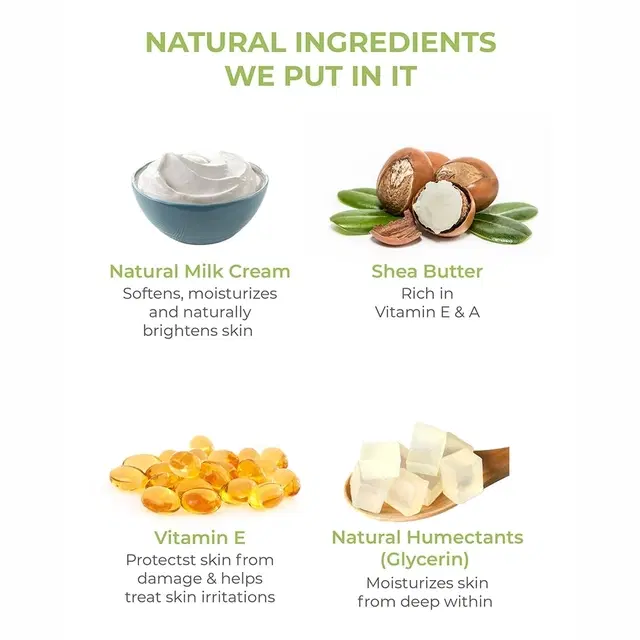 NATURAL INGREDIENTS WE PUT IN IT

Natural Milk Cream
Softens, moisturizes and naturally brightens skin

Shea Butter
Rich in Vitamin E & A

Vitamin E
Protectst skin from damage & helps treat skin irritations

Natural Humectants (Glycerin)
Moisturizes skin from deep within