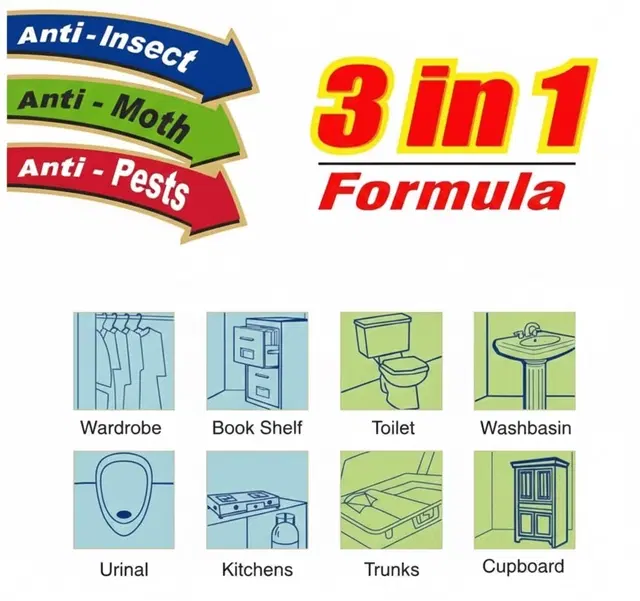 Anti - Insect
Anti - Moth
Anti - Pests

3 in 1
Formula

Wardrobe
Book Shelf
Toilet
Washbasin

Urinal
Kitchens
Trunks
Cupboard