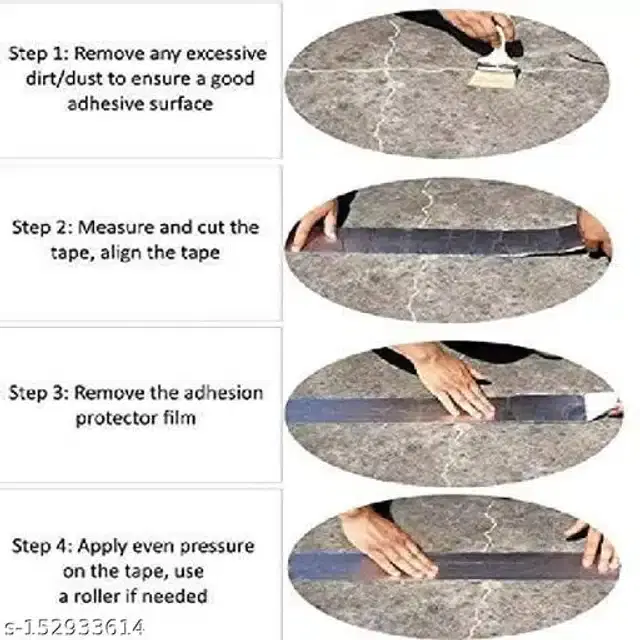 Step 1: Remove any excessive dirt/dust to ensure a good adhesive surface

Step 2: Measure and cut the tape, align the tape

Step 3: Remove the adhesion protector film

Step 4: Apply even pressure on the tape, use a roller if needed

s-152933614