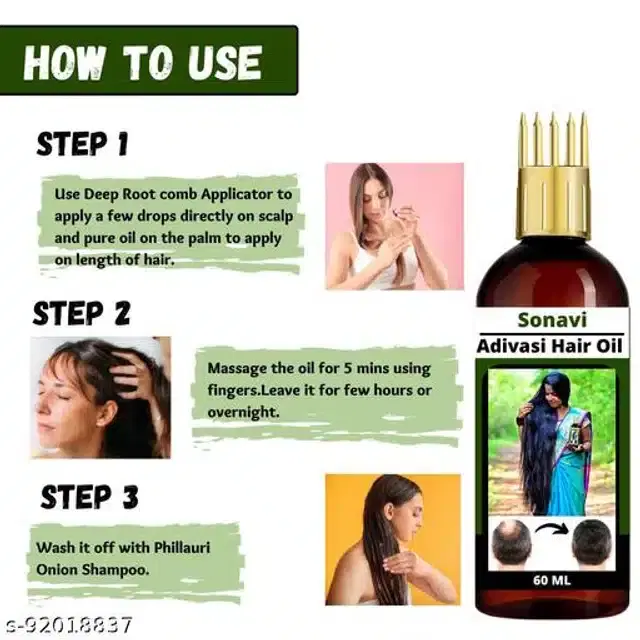 HOW TO USE

STEP 1

Use Deep Root comb Applicator to apply a few drops directly on scalp and pure oil on the palm to apply on length of hair.

STEP 2

Massage the oil for 5 mins using fingers.Leave it for few hours or overnight.

STEP 3

Wash it off with Phillauri Onion Shampoo.

Sonavi
Adivasi Hair Oil

60 ML

s-92018837