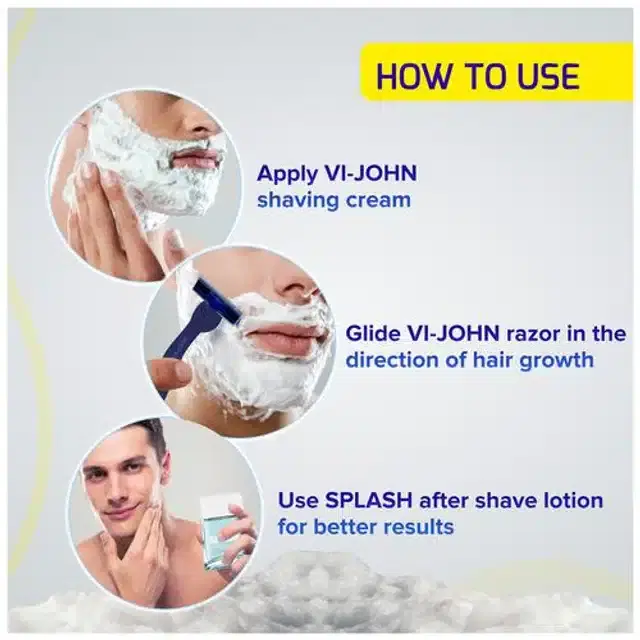 HOW TO USE

Apply VI-JOHN shaving cream

Glide VI-JOHN razor in the direction of hair growth

Use SPLASH after shave lotion for better results