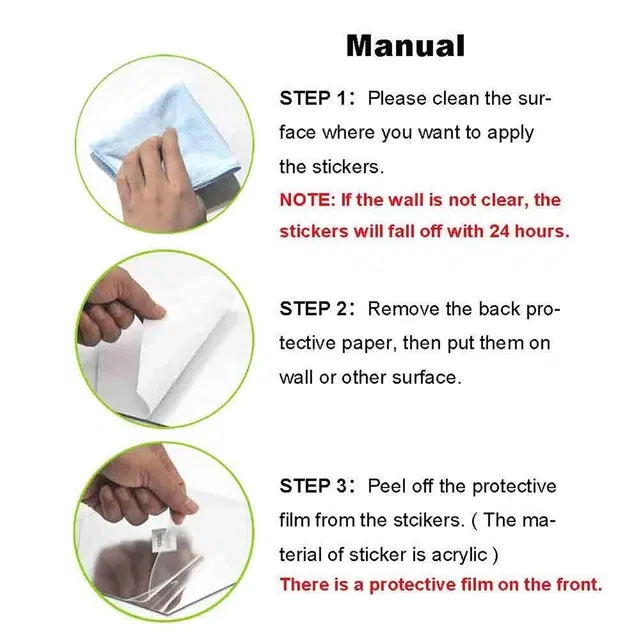 Manual

STEP 1： Please clean the surface where you want to apply the stickers.
NOTE: If the wall is not clear, the stickers will fall off with 24 hours.

STEP 2： Remove the back protective paper, then put them on wall or other surface.

STEP 3： Peel off the protective film from the stcikers. ( The material of sticker is acrylic )
There is a protective film on the front.