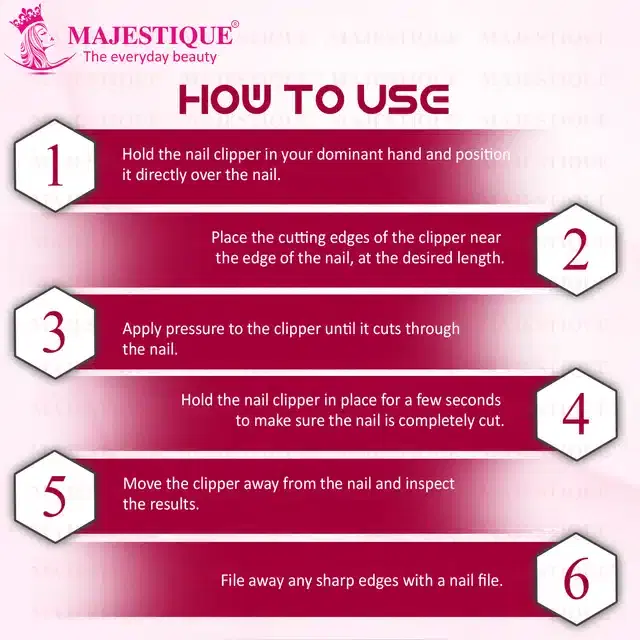 MAJESTIQUE®
The everyday beauty

HOW TO USE

1
Hold the nail clipper in your dominant hand and position it directly over the nail.

Place the cutting edges of the clipper near the edge of the nail, at the desired length.
2

3
Apply pressure to the clipper until it cuts through the nail.

Hold the nail clipper in place for a few seconds to make sure the nail is completely cut.
4

5
Move the clipper away from the nail and inspect the results.

File away any sharp edges with a nail file.
6