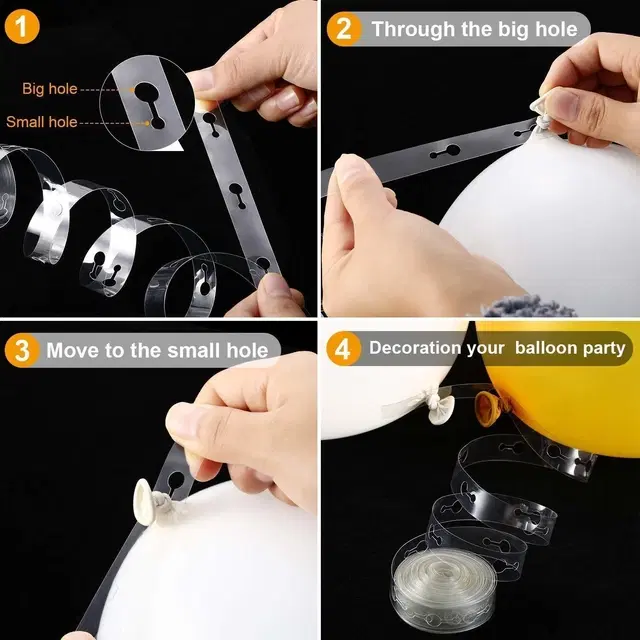 1

Big hole

Small hole

2 Through the big hole

3 Move to the small hole

4 Decoration your balloon party