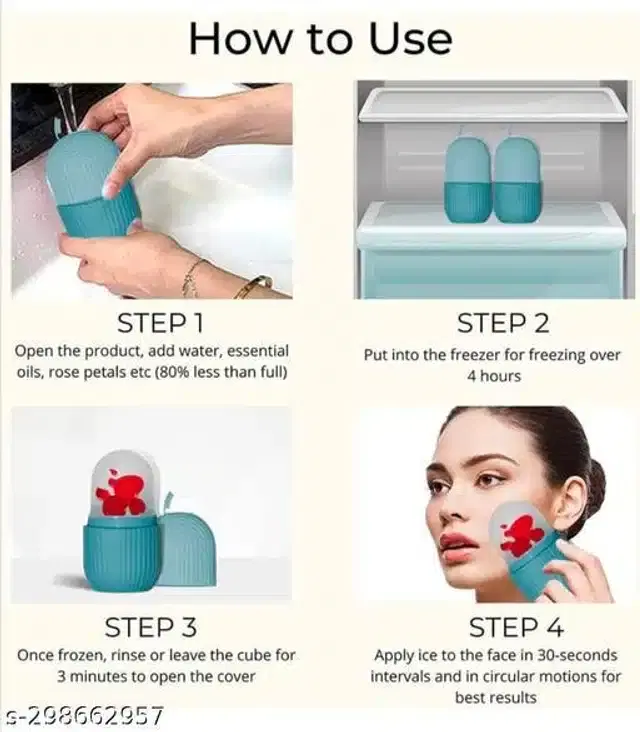 How to Use

STEP 1
Open the product, add water, essential oils, rose petals etc (80% less than full)

STEP 2
Put into the freezer for freezing over 4 hours

STEP 3
Once frozen, rinse or leave the cube for 3 minutes to open the cover

STEP 4
Apply ice to the face in 30-seconds intervals and in circular motions for best results

s-298662957